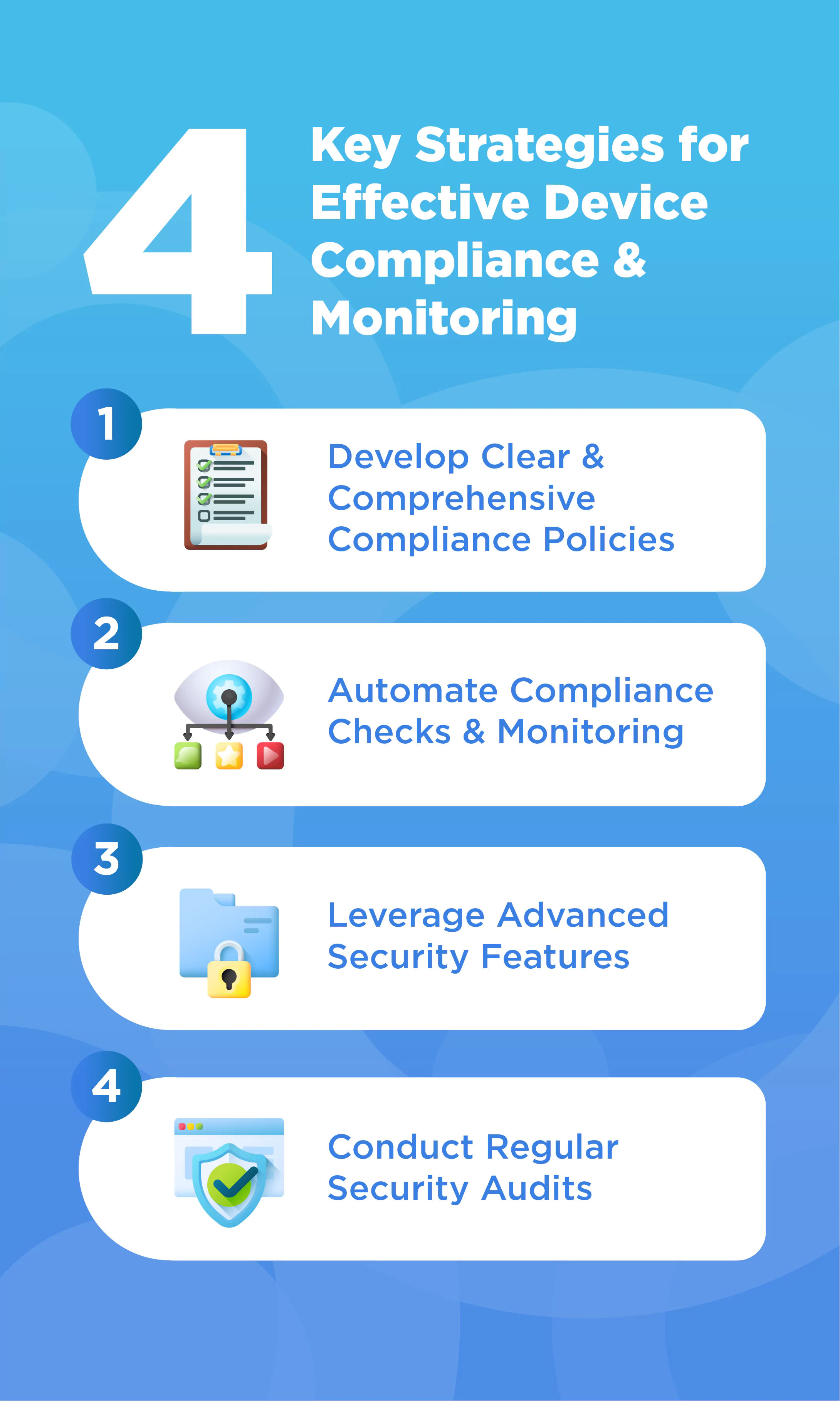 4 Key Strategies for Effective Device Compliance & Monitoring

1 Develop Clear & Comprehensive Compliance Policies

2 Automate Compliance Checks & Monitoring

3 Leverage Advanced Security Features

4 Conduct Regular Security Audits